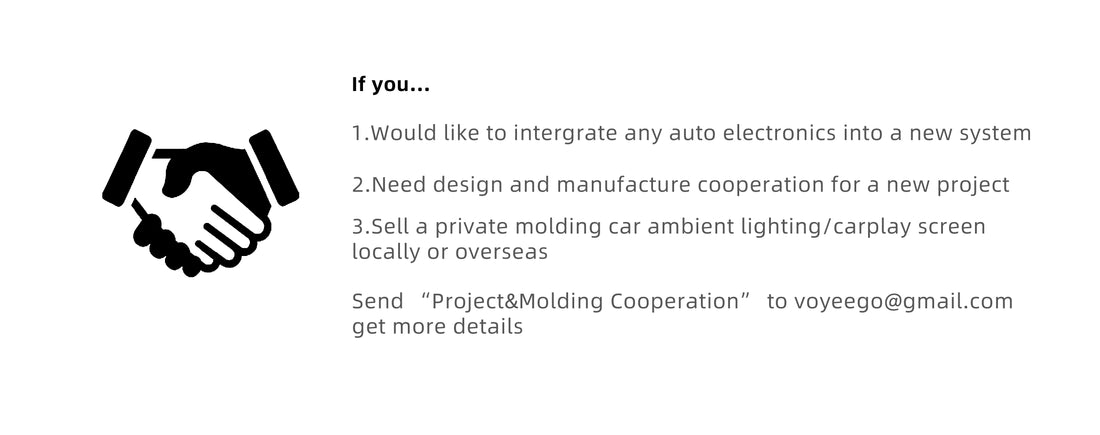 If you...

1.Would like to intergrate any auto electronics into a new system

2.Need design and manufacture cooperation for a new project

3.Sell a private molding car ambient lighting/carplay screen locally or overseas

Send "Project&Molding Cooperation" to voyeego@gmail.com get more details